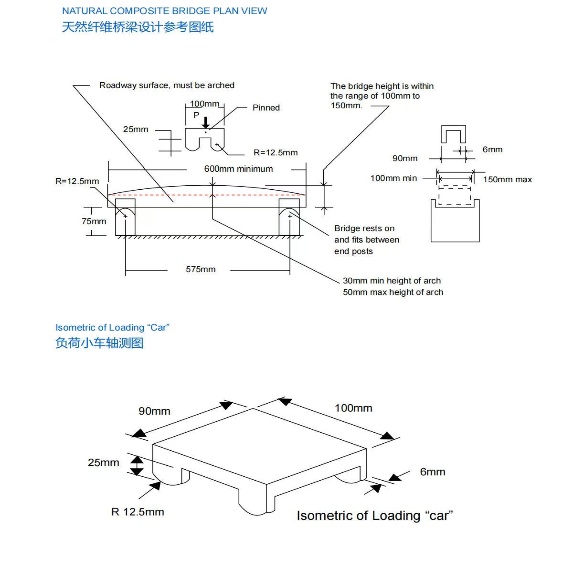 NATURAL COMPOSITE BRIDGE PLAN VIEW
天然纤维桥梁设计参考图纸

Roadway surface, must be arched

100mm

P

Pinned

25mm

R=12.5mm

The bridge height is within the range of 100mm to 150mm.

600mm minimum

R=12.5mm

75mm

575mm

Bridge rests on and fits between end posts

30mm min height of arch
50mm max height of arch

6mm

90mm

100mm min

150mm max

Isometric of Loading "Car"
负荷小车轴测图

90mm

100mm

25mm

6mm

R 12.5mm

Isometric of Loading "car"